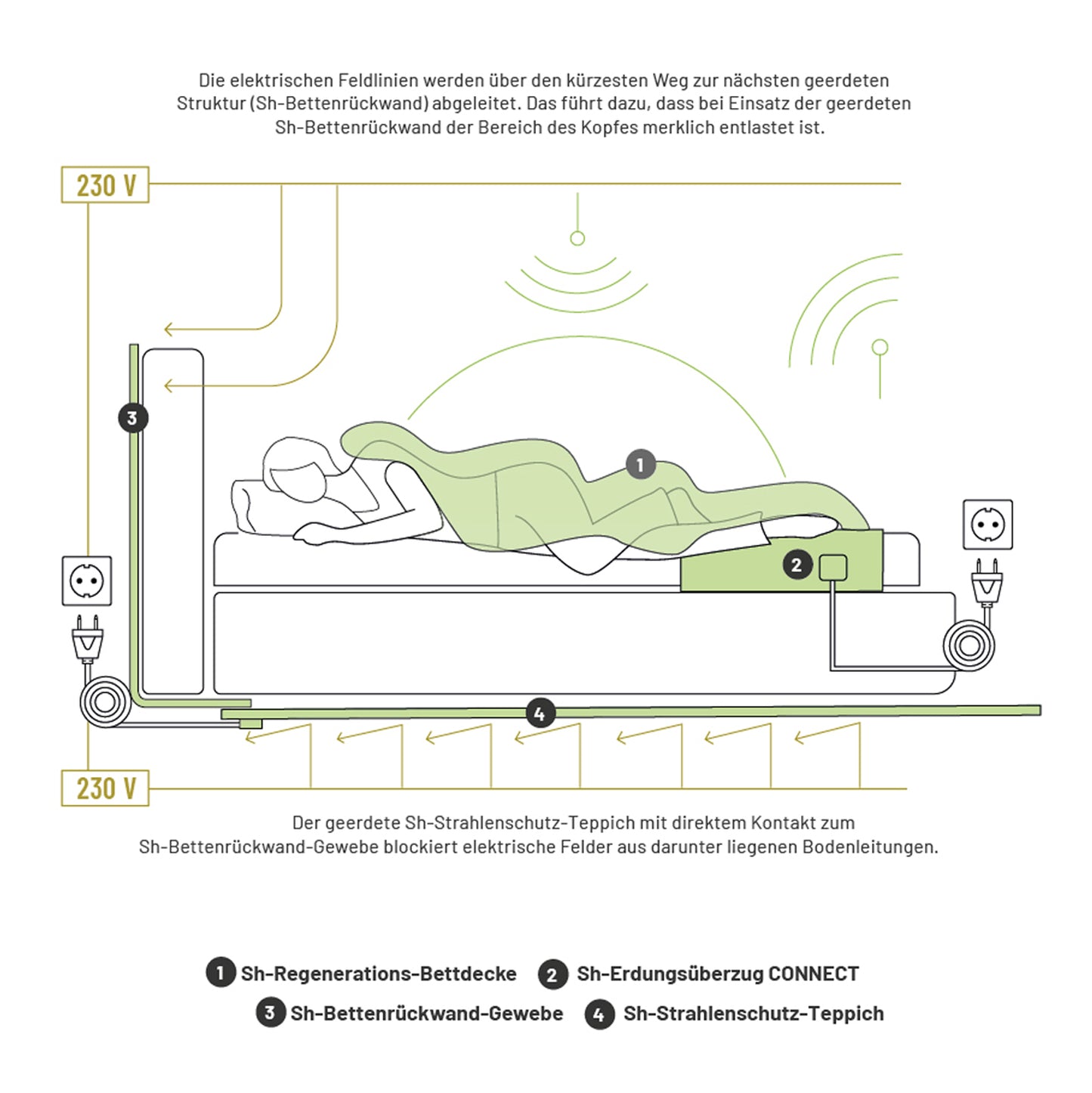 Die elektrischen Feldlinien werden über den kürzesten Weg zur nächsten geerdeten Struktur (Sh-Bettenrückwand) abgeleitet. Das führt dazu, dass bei Einsatz der geerdeten Sh-Bettenrückwand der Bereich des Kopfes merklich entlastet ist.

230 V

3

1

2

4

230 V

Der geerdete Sh-Strahlenschutz-Teppich mit direktem Kontakt zum Sh-Bettenrückwand-Gewebe blockiert elektrische Felder aus darunter liegenen Bodenleitungen.

1 Sh-Regenerations-Bettdecke 2 Sh-Erdungsüberzug CONNECT

3 Sh-Bettenrückwand-Gewebe 4 Sh-Strahlenschutz-Teppich