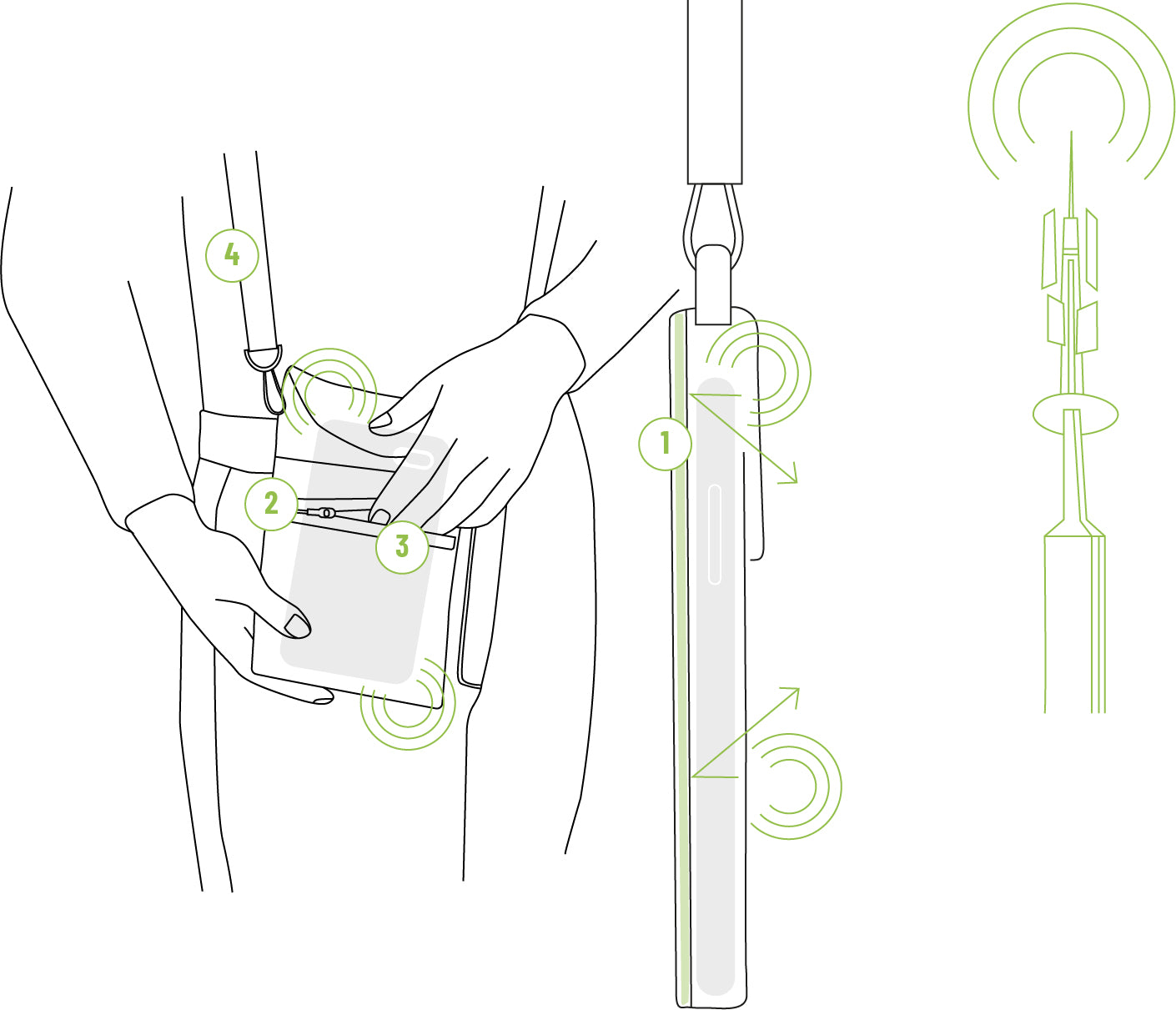 4
2
3
1